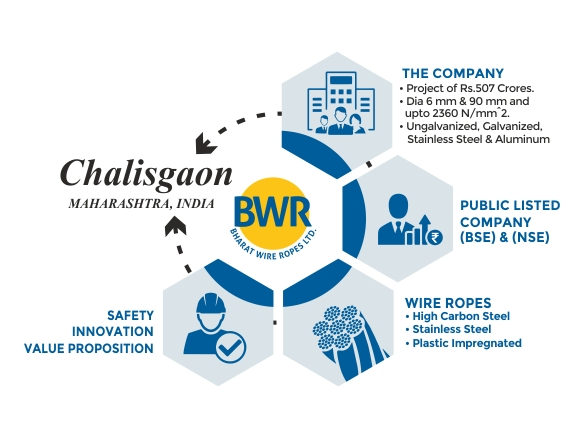 THE COMPANY
• Project of Rs.507 Crores.
• Dia 6 mm & 90 mm and upto 2360 N/mm^2.
• Ungalvanized, Galvanized, Stainless Steel & Aluminum

Chalisgaon
MAHARASHTRA, INDIA

BWR
BHARAT WIRE ROPES LTD.

PUBLIC LISTED COMPANY (BSE) & (NSE)

SAFETY
INNOVATION
VALUE PROPOSITION

WIRE ROPES
• High Carbon Steel
• Stainless Steel
• Plastic Impregnated